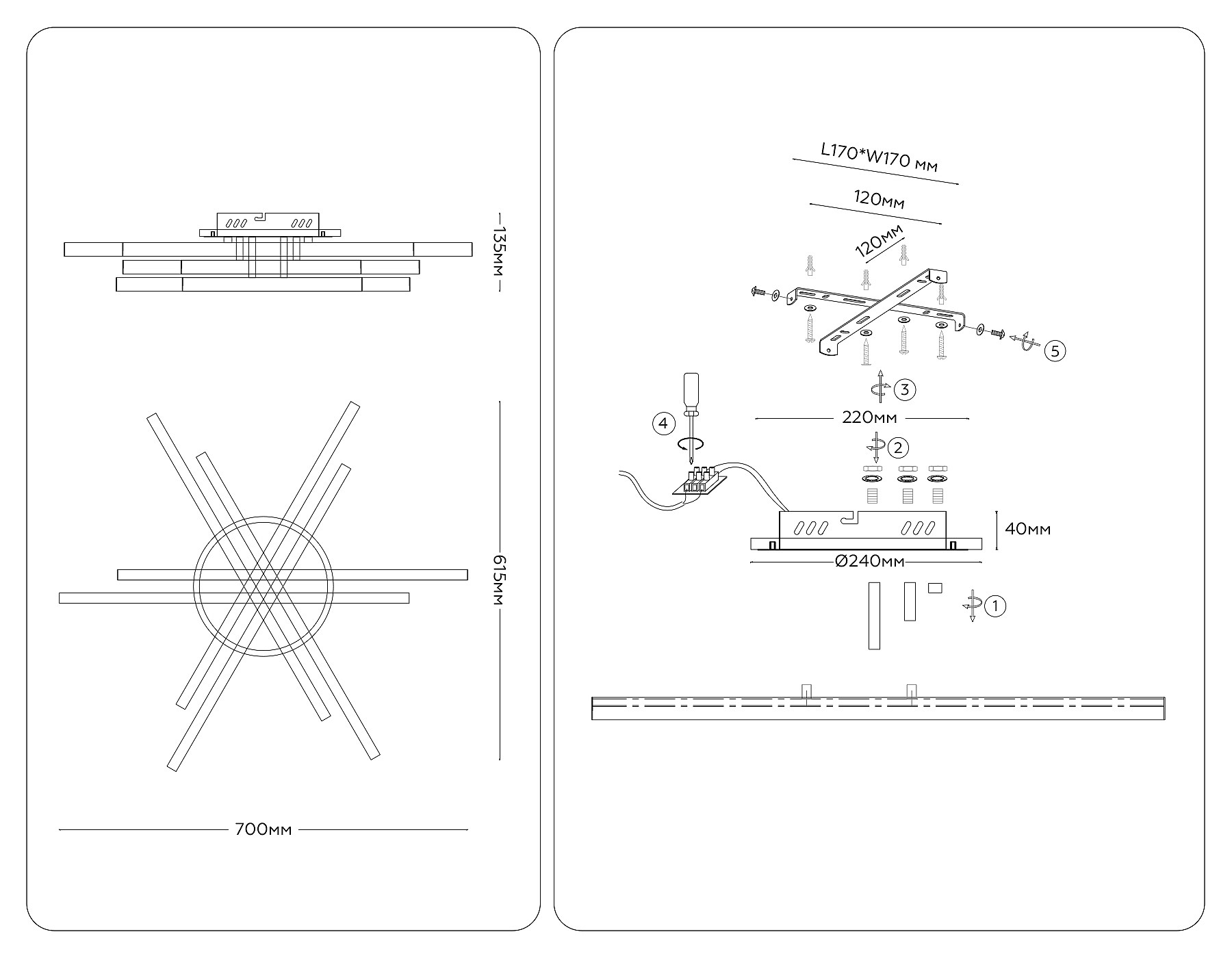 135мм

615мм

700мм

L170*W170 мм

120мм

120мм

5

3

220мм

4

2

40мм

Ø240мм

1